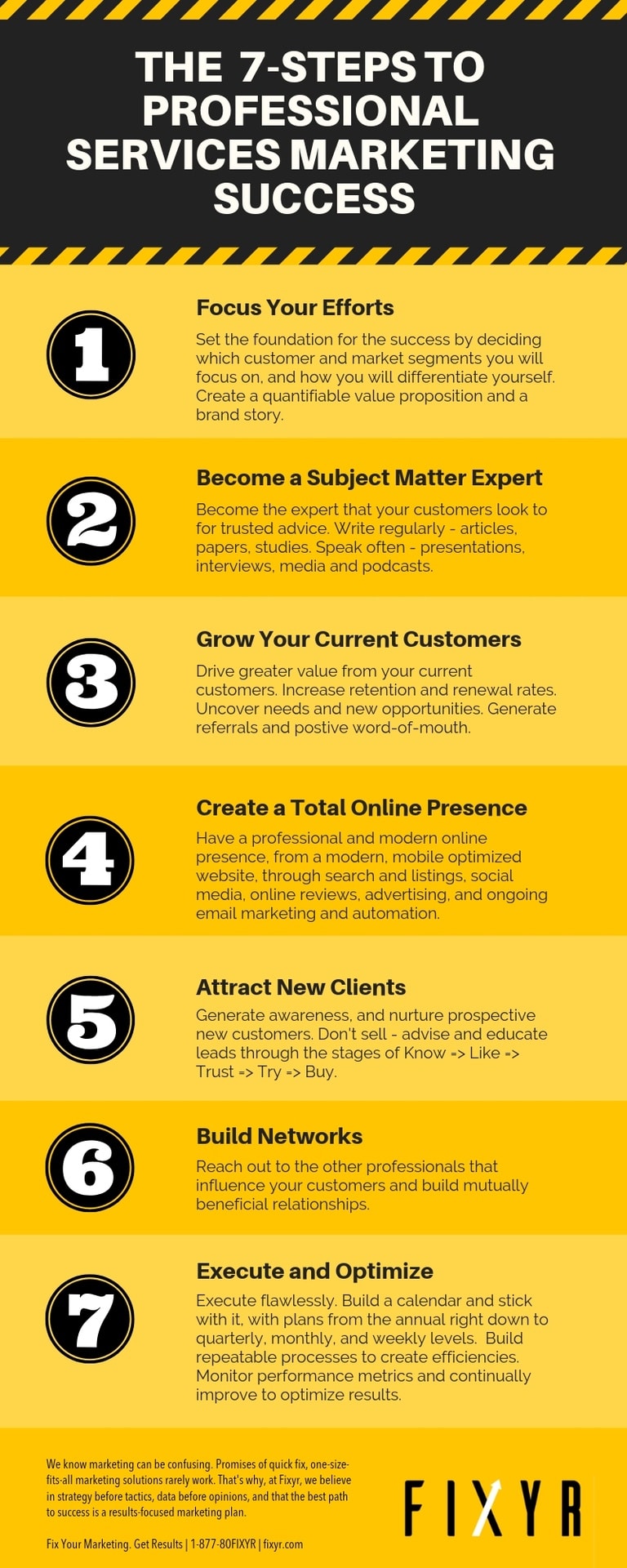 THE 7-STEPS TO PROFESSIONAL SERVICES MARKETING SUCCESS

1

Focus Your Efforts

Set the foundation for the success by deciding which customer and market segments you will focus on, and how you will differentiate yourself. Create a quantifiable value proposition and a brand story.

2

Become a Subject Matter Expert

Become the expert that your customers look to for trusted advice. Write regularly - articles, papers, studies. Speak often - presentations, interviews, media and podcasts.

3

Grow Your Current Customers

Drive greater value from your current customers. Increase retention and renewal rates. Uncover needs and new opportunities. Generate referrals and postive word-of-mouth.

4

Create a Total Online Presence

Have a professional and modern online presence, from a modern, mobile optimized website, through search and listings, social media, online reviews, advertising, and ongoing email marketing and automation.

5

Attract New Clients

Generate awareness, and nurture prospective new customers. Don't sell - advise and educate leads through the stages of Know => Like => Trust => Try => Buy.

6

Build Networks

Reach out to the other professionals that influence your customers and build mutually beneficial relationships.

7

Execute and Optimize

Execute flawlessly. Build a calendar and stick with it, with plans from the annual right down to quarterly, monthly, and weekly levels. Build repeatable processes to create efficiencies. Monitor performance metrics and continually improve to optimize results.

We know marketing can be confusing. Promises of quick fix, one-size-fits-all marketing solutions rarely work. That's why, at Fixyr, we believe in strategy before tactics, data before opinions, and that the best path to success is a results-focused marketing plan.

Fix Your Marketing. Get Results | 1-877-80FIXYR | fixyr.com

FIXYR